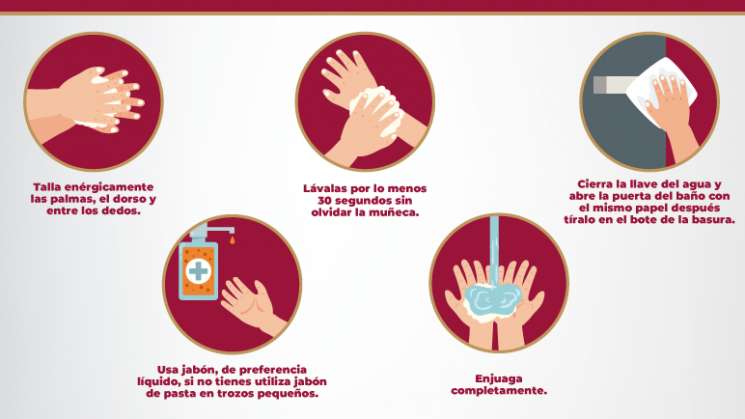 Talla enérgicamente las palmas, el dorso y entre los dedos.

Lávalas por lo menos 30 segundos sin olvidar la muñeca.

Cierra la llave del agua y abre la puerta del baño con el mismo papel después tíralo en el bote de la basura.

Usa jabón, de preferencia líquido, si no tienes utiliza jabón de pasta en trozos pequeños.

Enjuaga completamente.